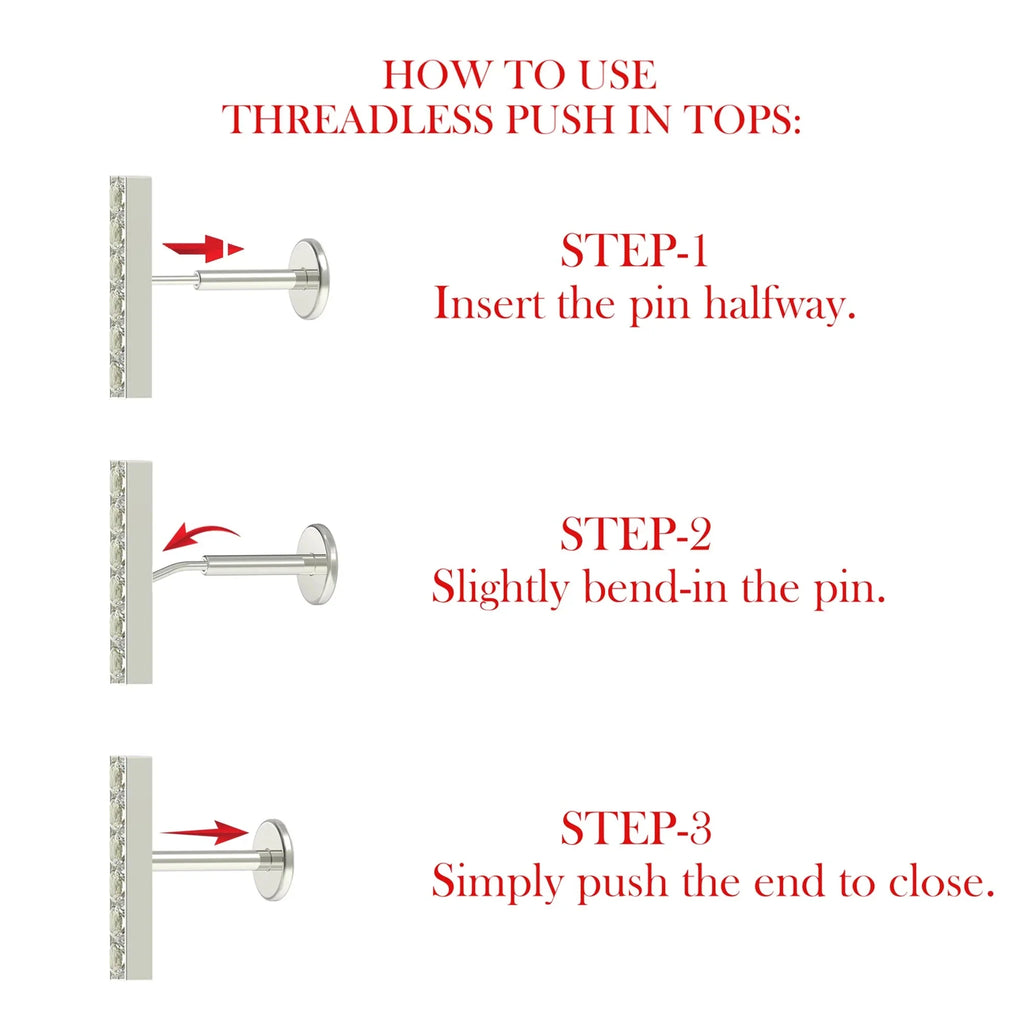 HOW TO USE
THREADLESS PUSH IN TOPS:

STEP-1
Insert the pin halfway.

STEP-2
Slightly bend-in the pin.

STEP-3
Simply push the end to close.